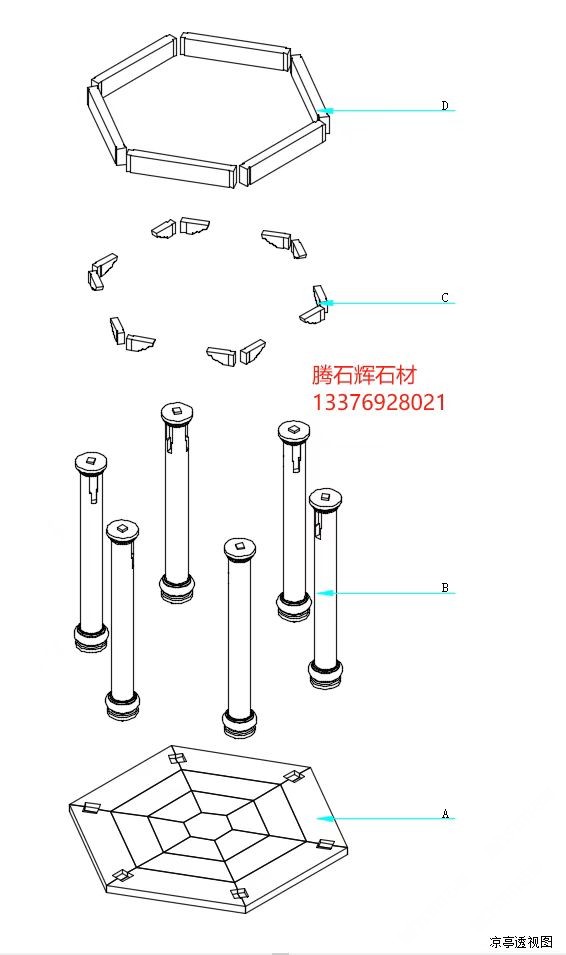 D

C

腾石辉石材
13376928021

B

A

凉亭透视图